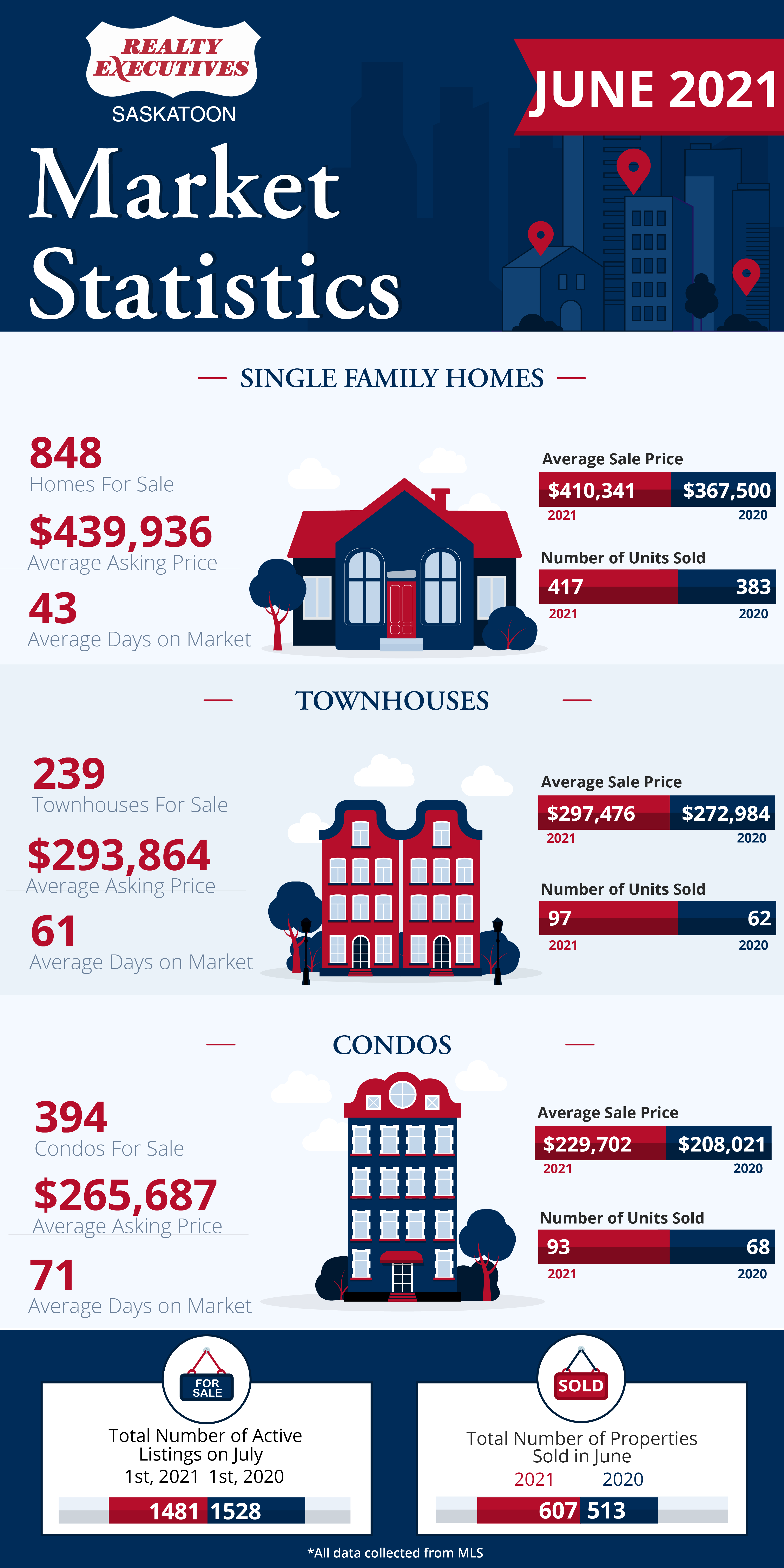 REALTY EXECUTIVES
SASKATOON

JUNE 2021

Market Statistics

SINGLE FAMILY HOMES

848
Homes For Sale

$439,936
Average Asking Price

43
Average Days on Market

Average Sale Price
$410,341 $367,500
2021 2020

Number of Units Sold
417 383
2021 2020

TOWNHOUSES

239
Townhouses For Sale

$293,864
Average Asking Price

61
Average Days on Market

Average Sale Price
$297,476 $272,984
2021 2020

Number of Units Sold
97 62
2021 2020

CONDOS

394
Condos For Sale

$265,687
Average Asking Price

71
Average Days on Market

Average Sale Price
$229,702 $208,021
2021 2020

Number of Units Sold
93 68
2021 2020

FOR SALE

Total Number of Active Listings on July
1st, 2021 1st, 2020
1481 1528

SOLD

Total Number of Properties Sold in June
2021 2020
607 513

*All data collected from MLS